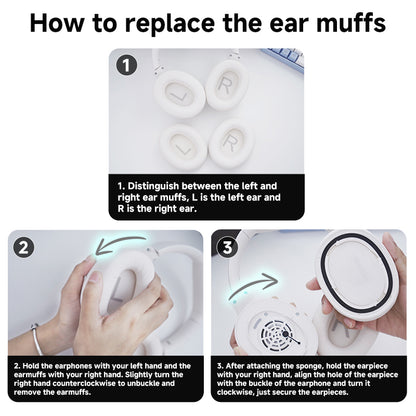 How to replace the ear muffs

1

L R L R

1. Distinguish between the left and right ear muffs, L is the left ear and R is the right ear.

2

2. Hold the earphones with your left hand and the earmuffs with your right hand. Slightly turn the right hand counterclockwise to unbuckle and remove the earmuffs.

3

3. After attaching the sponge, hold the earpiece with your right hand, align the hole of the earpiece with the buckle of the earphone and turn it clockwise, just secure the earpieces.